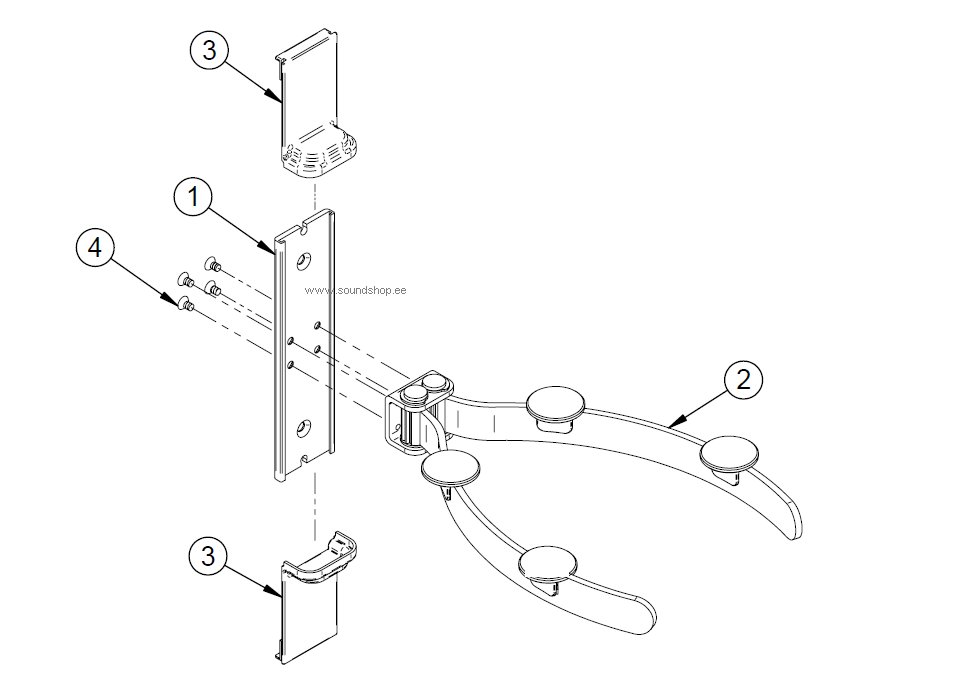 3

1

4

www.soundshop.ee

2

3