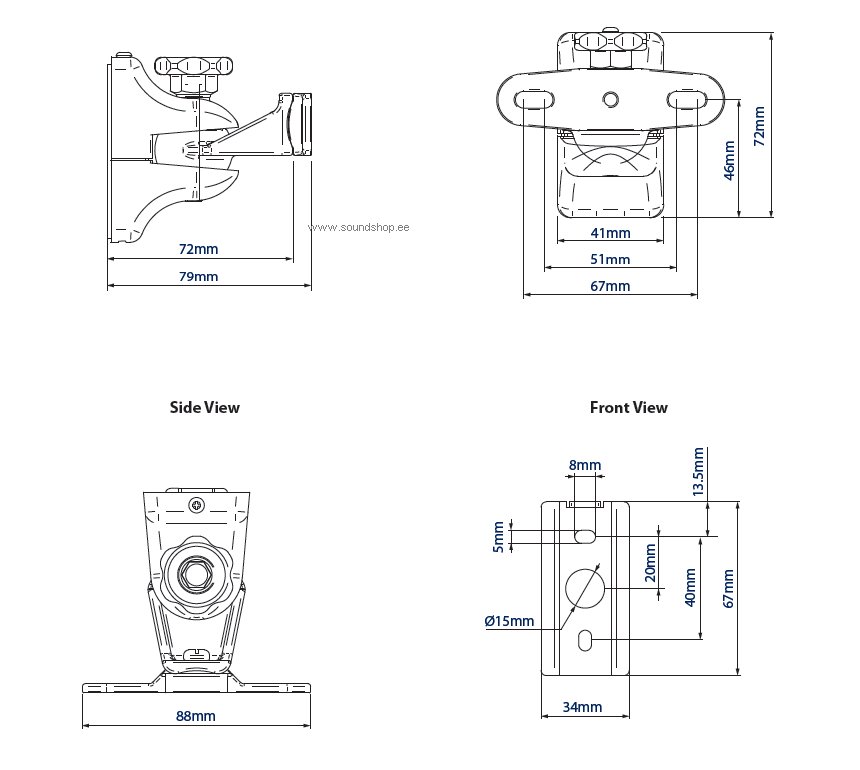 www.soundshop.ee

72mm

79mm

72mm

46mm

41mm

51mm

67mm

Side View

Front View

88mm

8mm

13.5mm

5mm

20mm

40mm

67mm

Ø15mm

34mm